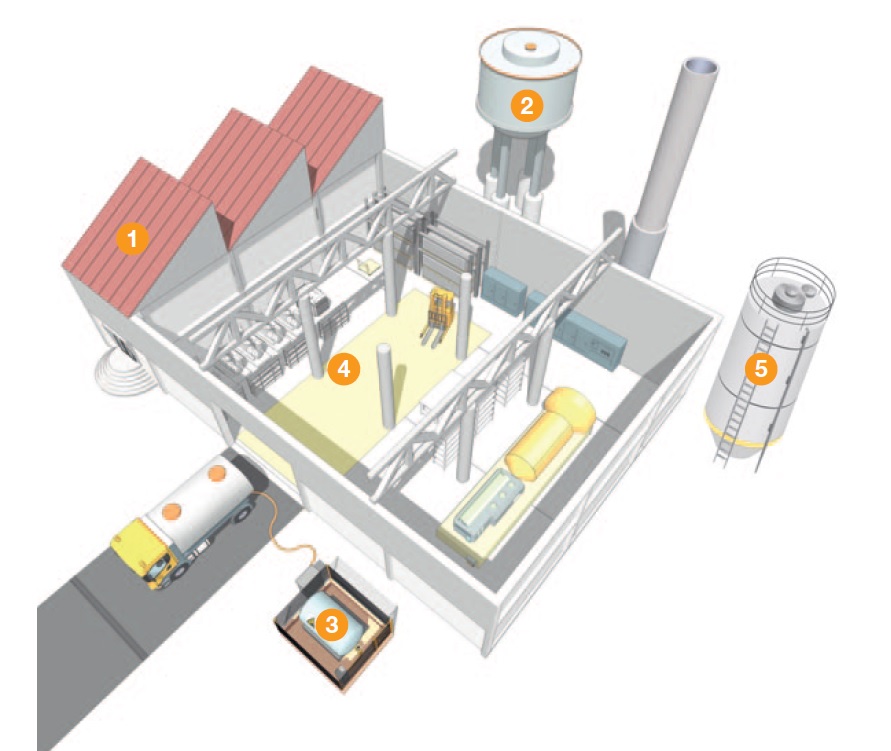 1
2
3
4
5